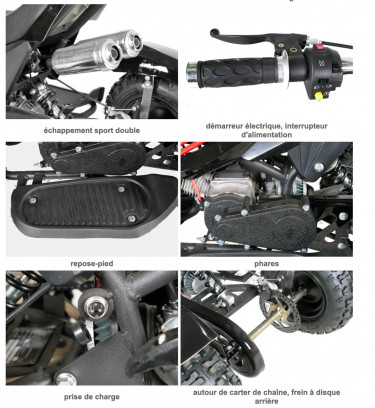 échappement sport double

démarreur électrique, interrupteur d'alimentation

repose-pied

phares

prise de charge

autour de carter de chaîne, frein à disque arrière